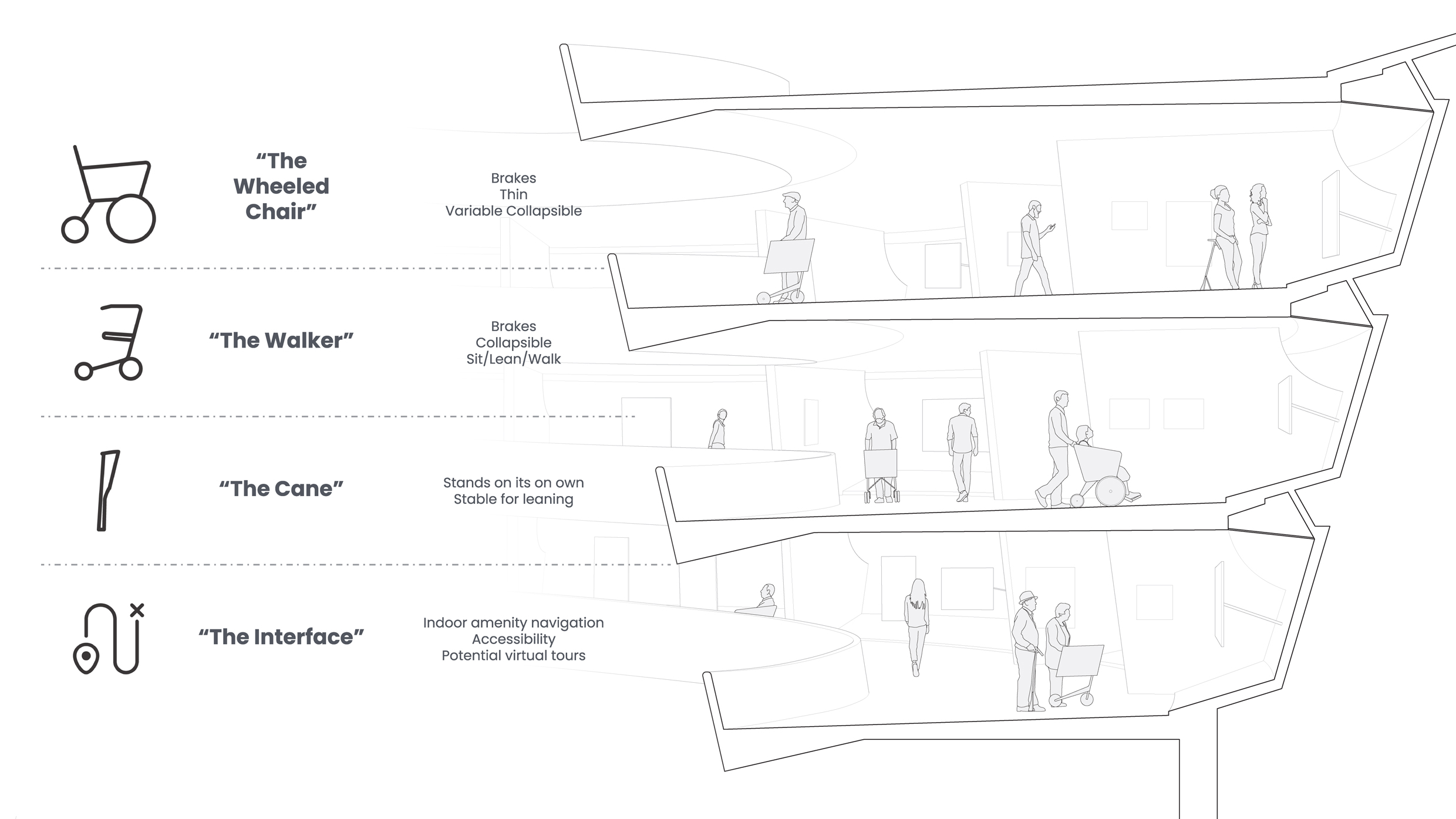 “The Wheeled Chair”

Brakes
Thin
Variable Collapsible

“The Walker”

Brakes
Collapsible
Sit/Lean/Walk

“The Cane”

Stands on its on own
Stable for leaning

“The Interface”

Indoor amenity navigation
Accessibility
Potential virtual tours